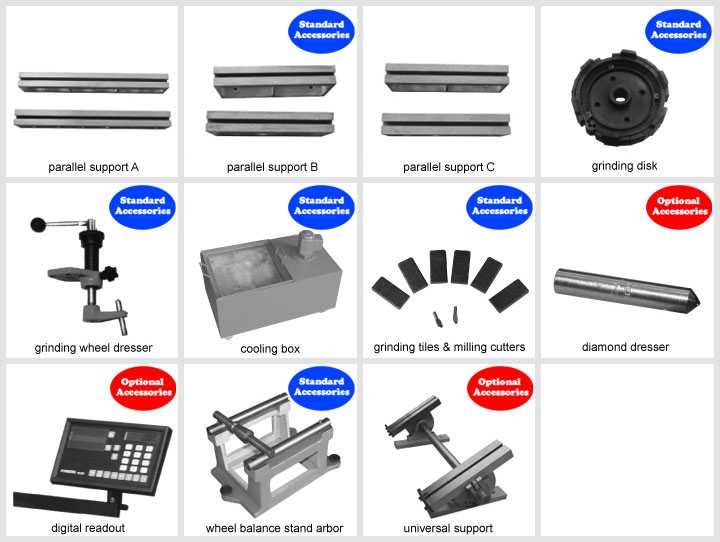 parallel support A

Standard Accessories

parallel support B

parallel support C

Standard Accessories

grinding disk

Standard Accessories

grinding wheel dresser

Standard Accessories

cooling box

Standard Accessories

grinding tiles & milling cutters

Optional Accessories

diamond dresser

Optional Accessories

digital readout

Standard Accessories

wheel balance stand arbor

Optional Accessories

universal support